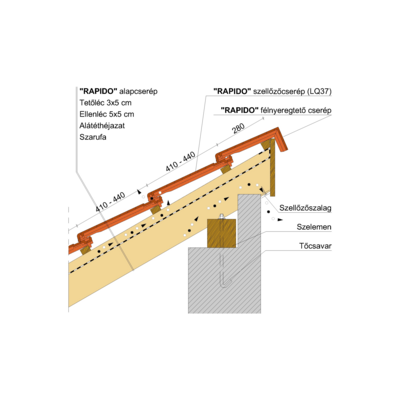 "RAPIDO" alapcserép
Tetőléc 3x5 cm
Ellenléc 5x5 cm
Alátéthéjazat
Szarufa

"RAPIDO" szellőzőcserép (LQ37)
"RAPIDO" félnyeregtető cserép

280
410 - 440
410 - 440

Szellőzőszalag
Szelemen
Tőcsavar